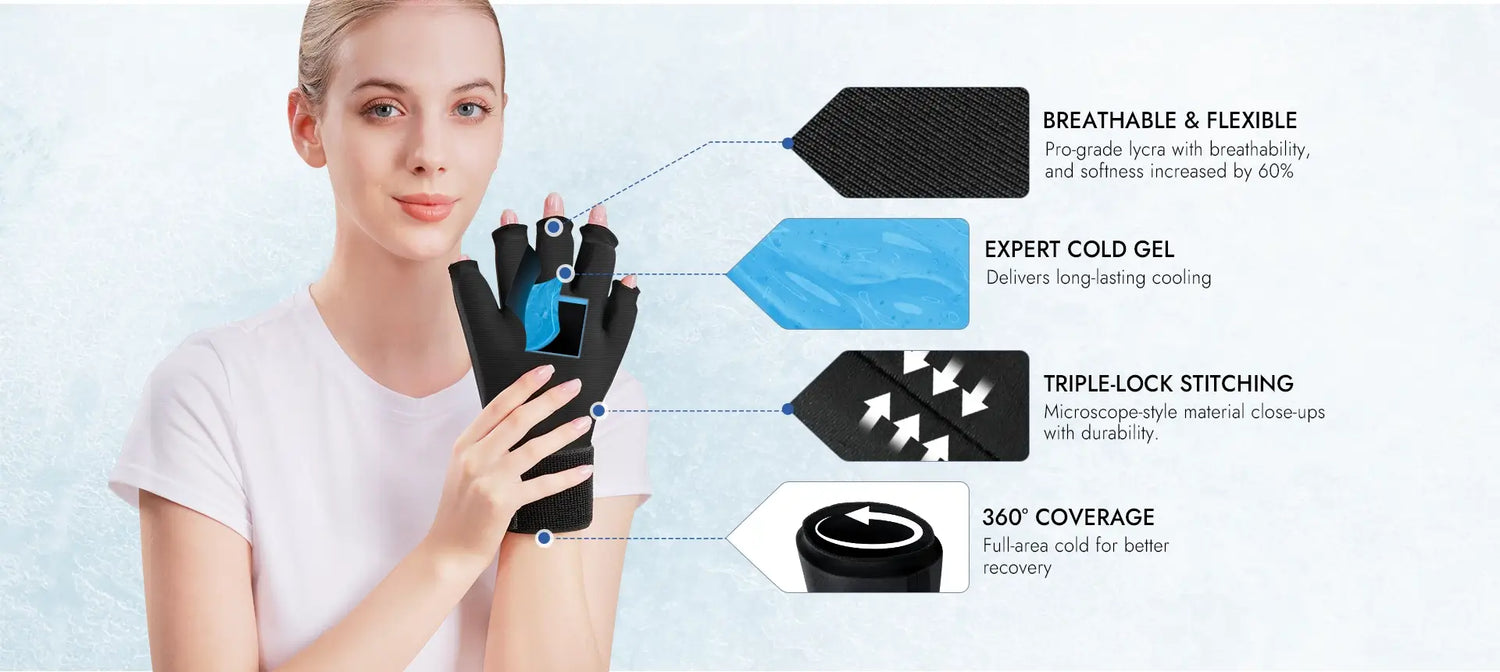 BREATHABLE & FLEXIBLE
Pro-grade lycra with breathability, and softness increased by 60%

EXPERT COLD GEL
Delivers long-lasting cooling

TRIPLE-LOCK STITCHING
Microscope-style material close-ups with durability.

360° COVERAGE
Full-area cold for better recovery